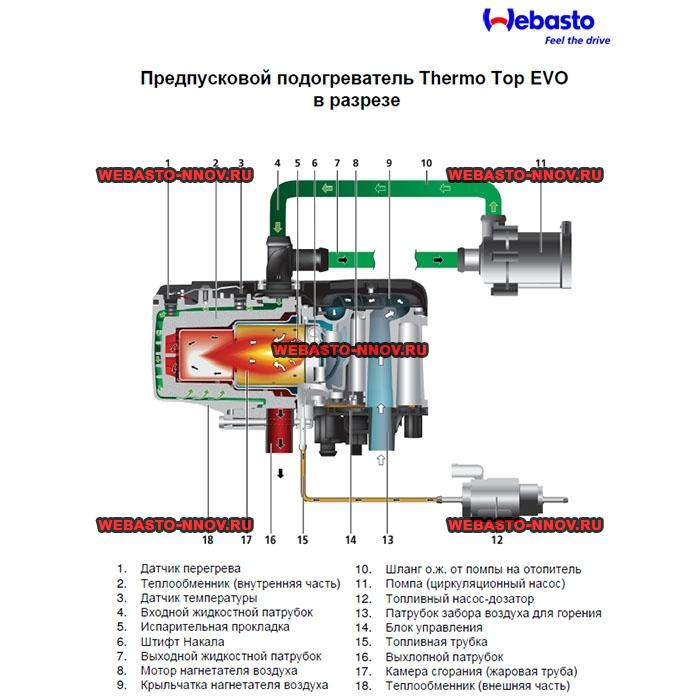 Webasto
Feel the drive

Предпусковой подогреватель Thermo Top EVO
в разрезе

1 2 3 4 5 6 7 8 9 10 11

WEBASTO-NNOV.RU WEBASTO-NNOV.RU

WEBASTO-NNOV.RU

WEBASTO-NNOV.RU WEBASTO-NNOV.RU

18 17 16 15 14 13 12

1. Датчик перегрева
2. Теплообменник (внутренняя часть)
3. Датчик температуры
4. Входной жидкостной патрубок
5. Испарительная прокладка
6. Штифт Накала
7. Выходной жидкостной патрубок
8. Мотор нагнетателя воздуха
9. Крыльчатка нагнетателя воздуха

10. Шланг о.ж. от помпы на отопитель
11. Помпа (циркуляционный насос)
12. Топливный насос-дозатор
13. Патрубок забора воздуха для горения
14. Блок управления
15. Топливная трубка
16. Выхлопной патрубок
17. Камера сгорания (жаровая труба)
18. Теплообменник (внешняя часть)